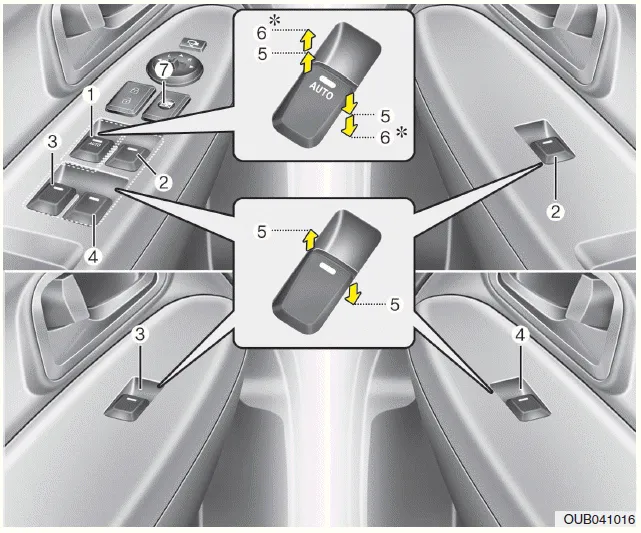 6 *
5
AUTO
5
6 *
7
1
3
2
4
2
5
5
3
4
OUB041016