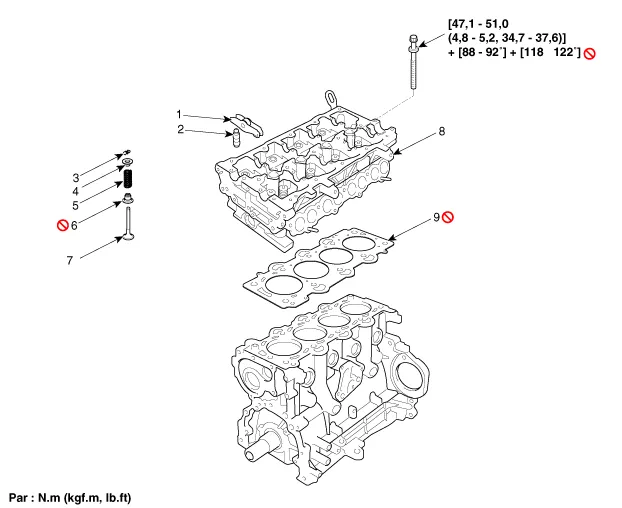 [47,1 - 51,0
(4,8 - 5,2, 34,7 - 37,6)]
+ [88 - 92˚] + [118 122˚]

1
2
8
3
4
5
6
7
9

Par : N.m (kgf.m, lb.ft)