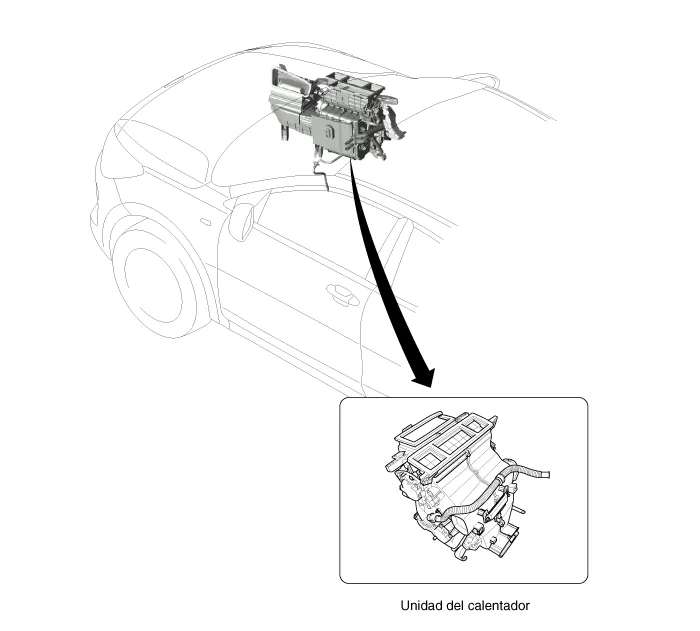 Unidad del calentador