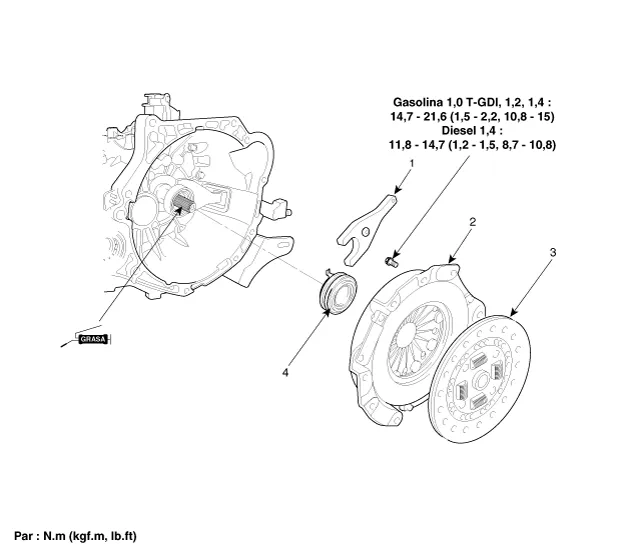 Gasolina 1,0 T-GDI, 1,2, 1,4 :
14,7 - 21,6 (1,5 - 2,2, 10,8 - 15)
Diesel 1,4 :
11,8 - 14,7 (1,2 - 1,5, 8,7 - 10,8)

1

2

3

4

GRASA

Par : N.m (kgf.m, lb.ft)