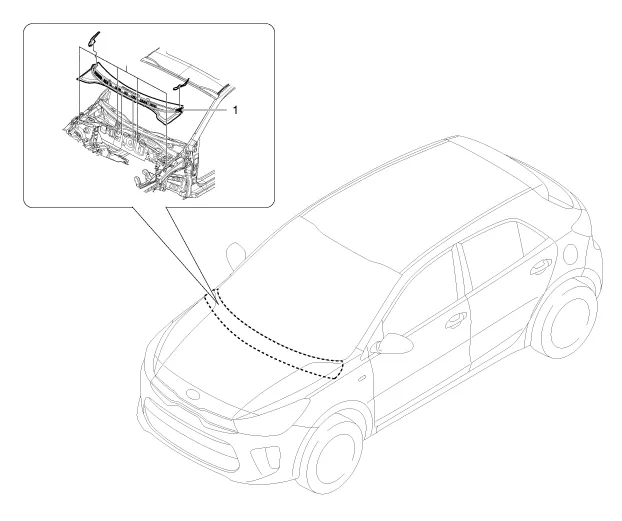 1