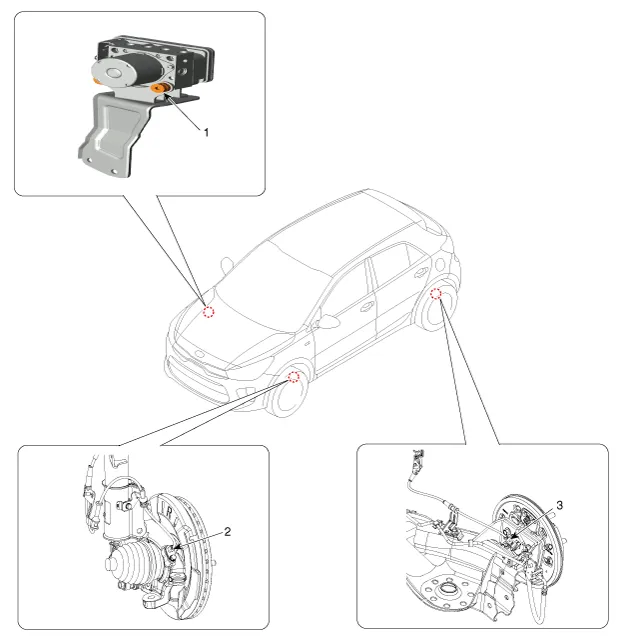 1

2

3