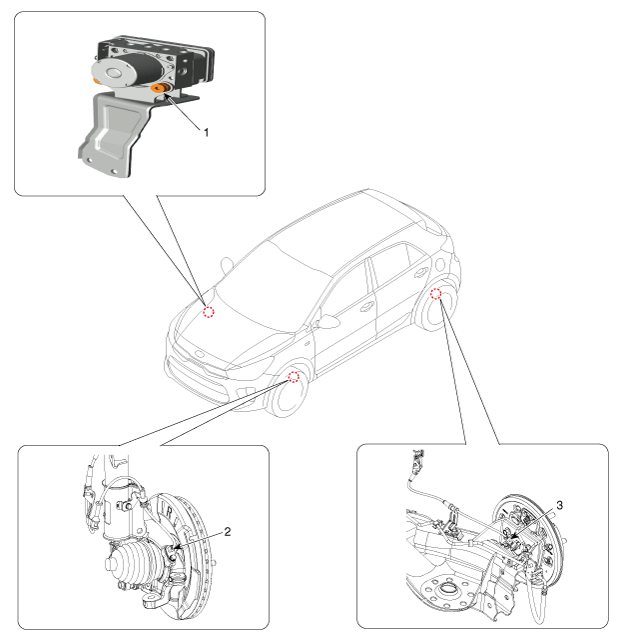 1

2

3