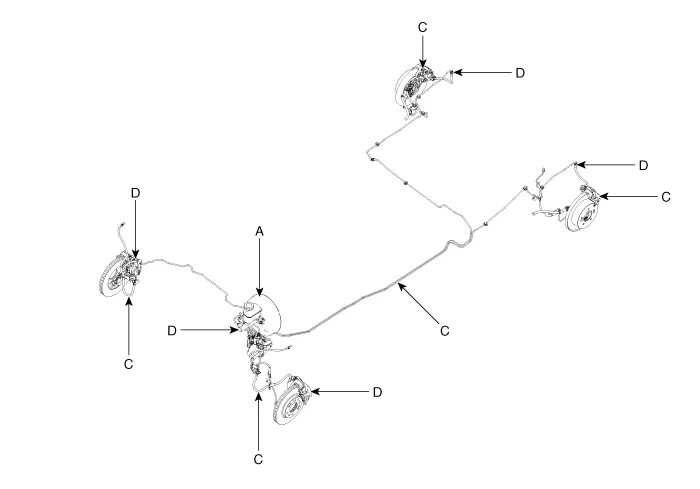 C
D
D
C
D
A
C
D
C
D
C