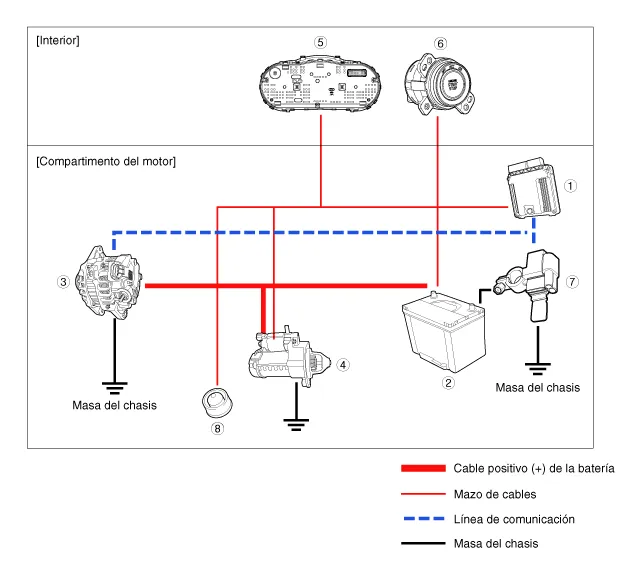 [Interior]

⑤

⑥

[Compartimento del motor]

①

③

⑦

④

②

Masa del chasis

Masa del chasis

⑧

Cable positivo (+) de la batería

Mazo de cables

Línea de comunicación

Masa del chasis