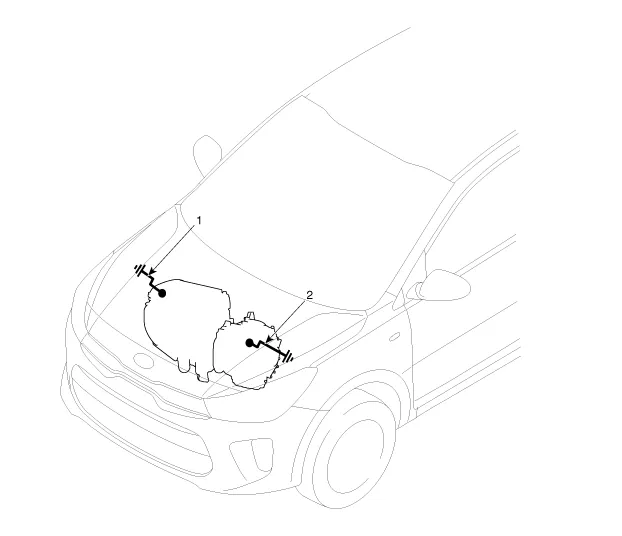 1

2