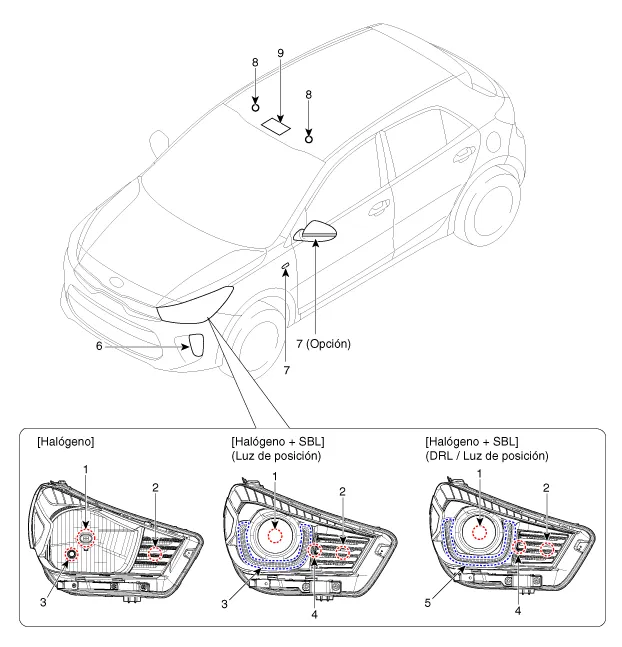 8
9
8
6
7
7 (Opción)

[Halógeno]
1
2
3

[Halógeno + SBL]
(Luz de posición)
1
2
3
4

[Halógeno + SBL]
(DRL / Luz de posición)
1
2
5
4