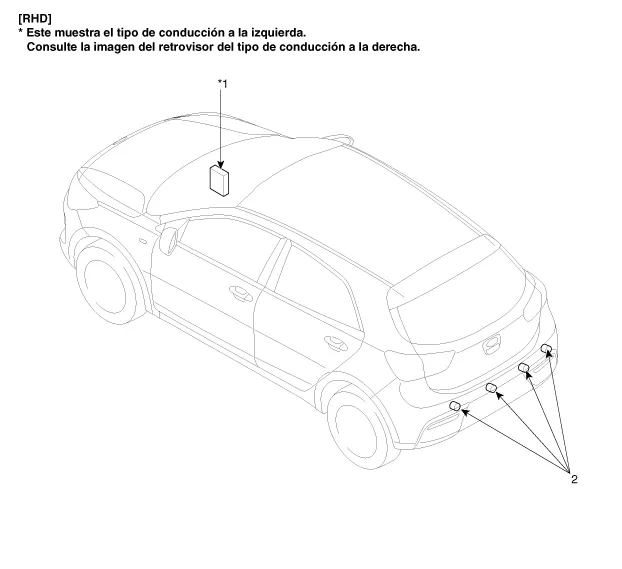 [RHD]
* Este muestra el tipo de conducción a la izquierda.
Consulte la imagen del retrovisor del tipo de conducción a la derecha.

*1

2