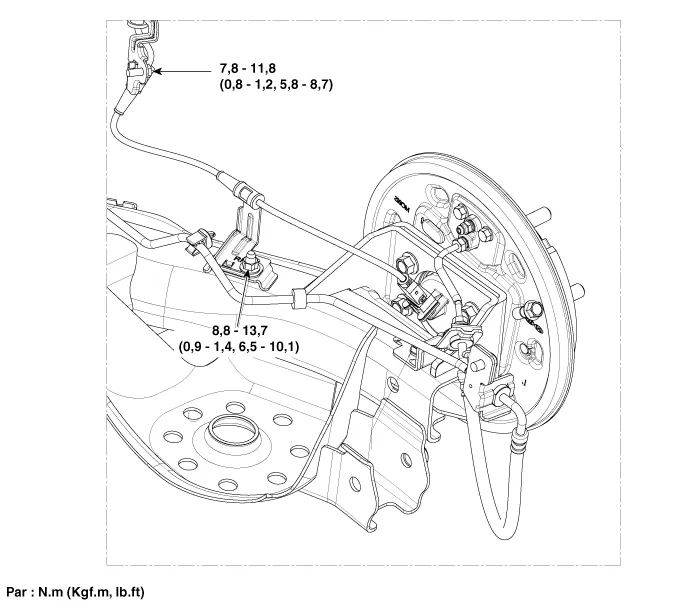 7,8 - 11,8
(0,8 - 1,2, 5,8 - 8,7)

8,8 - 13,7
(0,9 - 1,4, 6,5 - 10,1)

Par : N.m (Kgf.m, lb.ft)