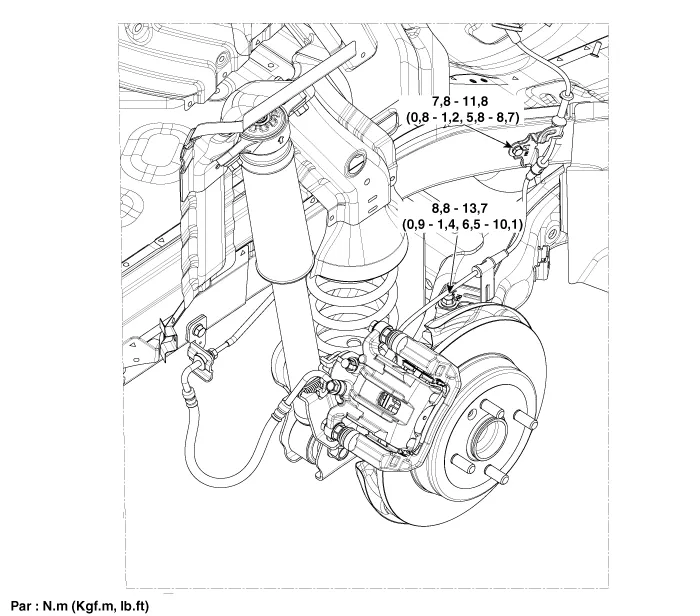 7,8 - 11,8
(0,8 - 1,2, 5,8 - 8,7)

8,8 - 13,7
(0,9 - 1,4, 6,5 - 10,1)

Par : N.m (Kgf.m, lb.ft)