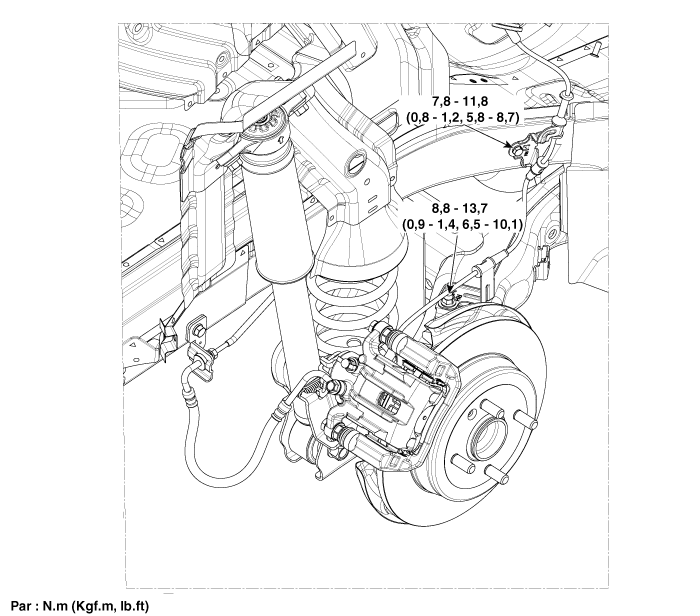 7,8 - 11,8
(0,8 - 1,2, 5,8 - 8,7)

8,8 - 13,7
(0,9 - 1,4, 6,5 - 10,1)

Par : N.m (Kgf.m, lb.ft)