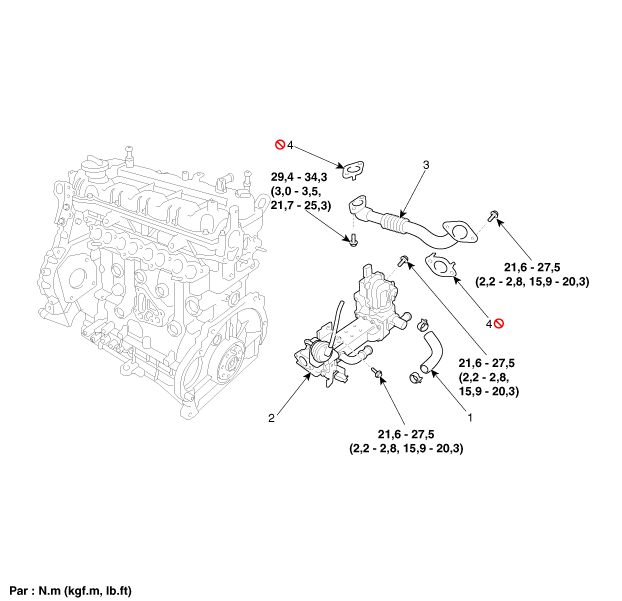 4

29,4 - 34,3
(3,0 - 3,5,
21,7 - 25,3)

3

21,6 - 27,5
(2,2 - 2,8, 15,9 - 20,3)

4

21,6 - 27,5
(2,2 - 2,8,
15,9 - 20,3)

2

1

21,6 - 27,5
(2,2 - 2,8, 15,9 - 20,3)

Par : N.m (kgf.m, lb.ft)