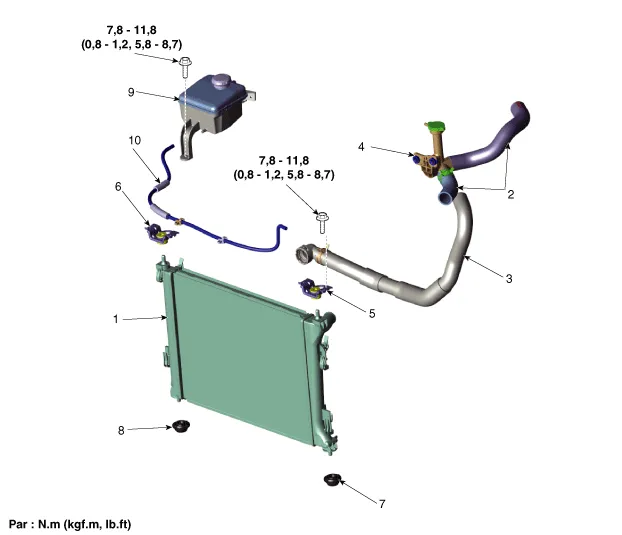 7,8 - 11,8
(0,8 - 1,2, 5,8 - 8,7)

9

10

6

7,8 - 11,8
(0,8 - 1,2, 5,8 - 8,7)

4

2

3

5

1

8

7

Par : N.m (kgf.m, lb.ft)