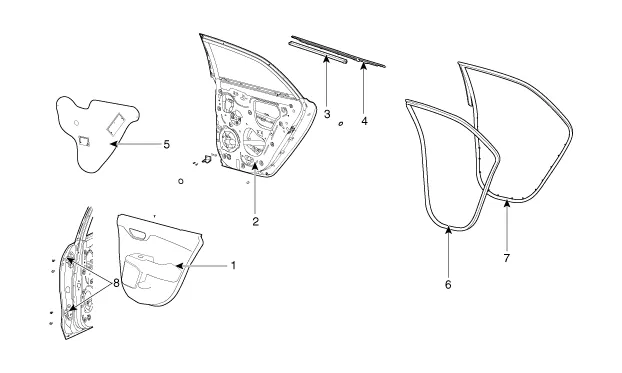 3
4
5
2
1
8
6
7