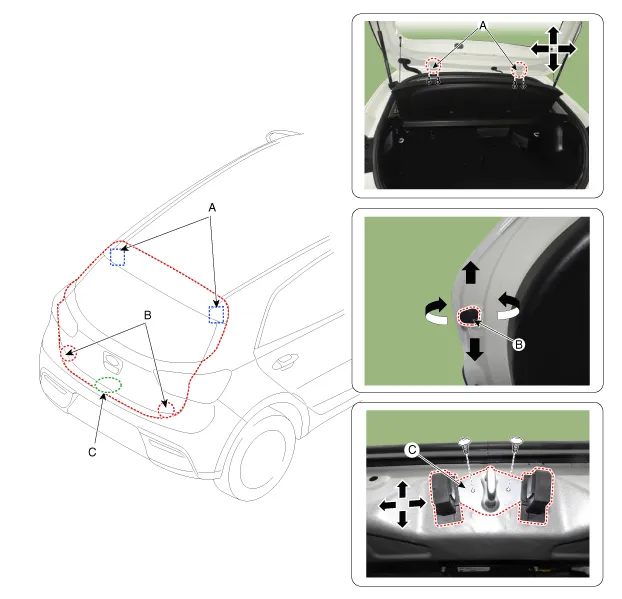 A
B
C
A
B
C