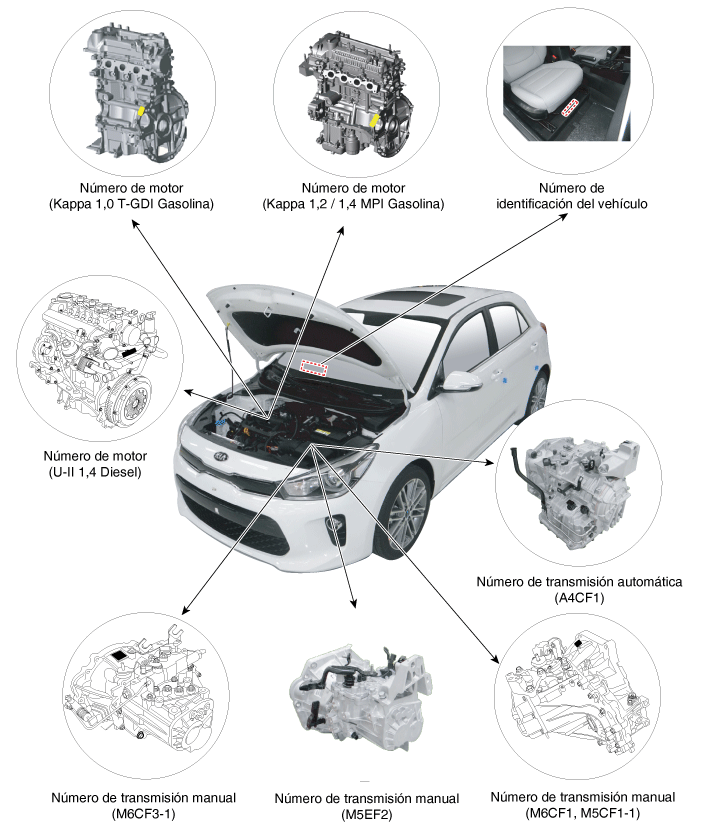 Número de motor
(Kappa 1,0 T-GDI Gasolina)

Número de motor
(Kappa 1,2 / 1,4 MPI Gasolina)

Número de
identificación del vehículo

Número de motor
(U-II 1,4 Diesel)

Número de transmisión automática
(A4CF1)

Número de transmisión manual
(M6CF3-1)

Número de transmisión manual
(M5EF2)

Número de transmisión manual
(M6CF1, M5CF1-1)