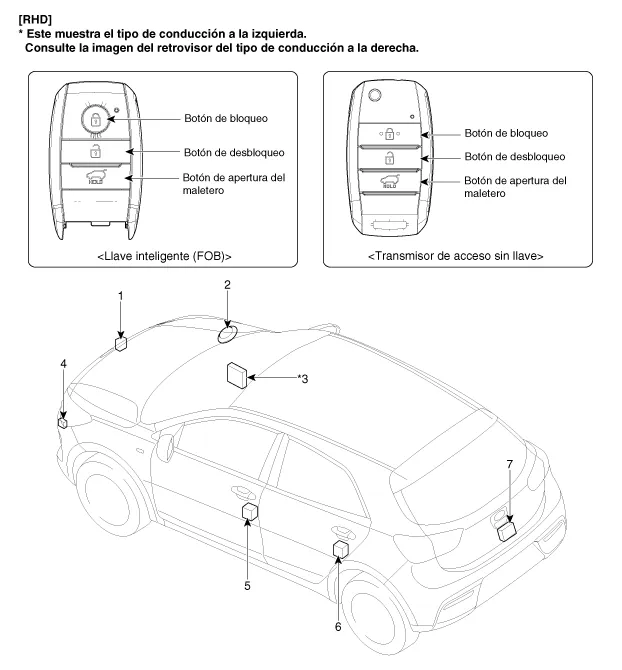 [RHD]
* Este muestra el tipo de conducción a la izquierda.
Consulte la imagen del retrovisor del tipo de conducción a la derecha.

HOLD
Botón de bloqueo
Botón de desbloqueo
Botón de apertura del maletero
<Llave inteligente (FOB)>

HOLD
Botón de bloqueo
Botón de desbloqueo
Botón de apertura del maletero
<Transmisor de acceso sin llave>

1
2
*3
4
5
6
7