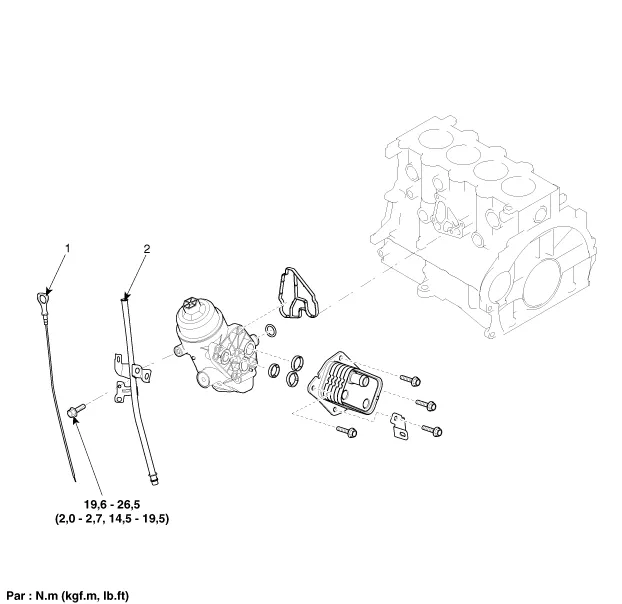 1

2

19,6 - 26,5
(2,0 - 2,7, 14,5 - 19,5)

Par : N.m (kgf.m, lb.ft)