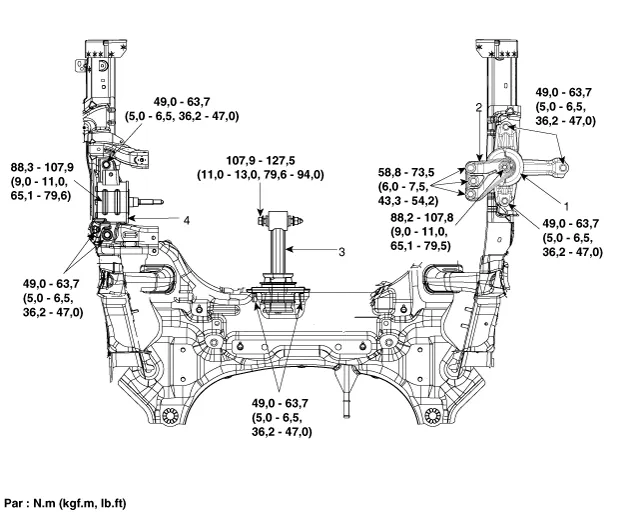 49,0 - 63,7
(5,0 - 6,5, 36,2 - 47,0)

49,0 - 63,7
(5,0 - 6,5,
36,2 - 47,0)

2

88,3 - 107,9
(9,0 - 11,0,
65,1 - 79,6)

107,9 - 127,5
(11,0 - 13,0, 79,6 - 94,0)

58,8 - 73,5
(6,0 - 7,5,
43,3 - 54,2)

1

4

88,2 - 107,8
(9,0 - 11,0,
65,1 - 79,5)

49,0 - 63,7
(5,0 - 6,5,
36,2 - 47,0)

3

49,0 - 63,7
(5,0 - 6,5,
36,2 - 47,0)

49,0 - 63,7
(5,0 - 6,5,
36,2 - 47,0)

Par : N.m (kgf.m, lb.ft)