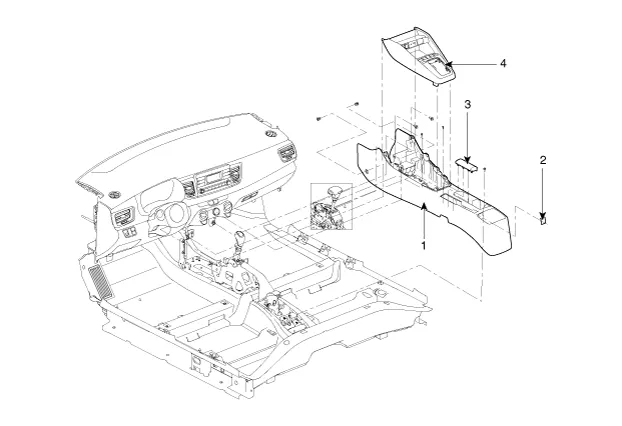 4
3
2
1