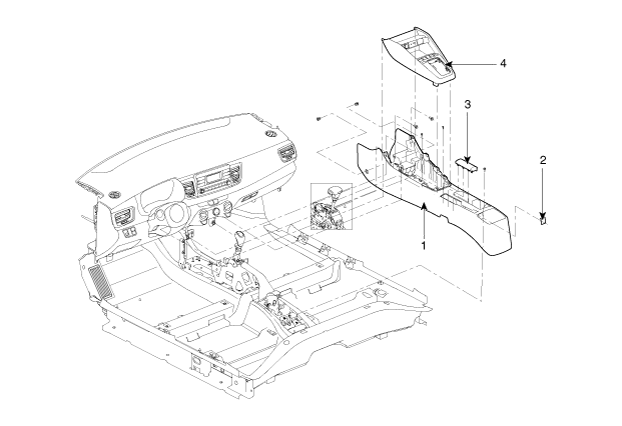 4
3
2
1