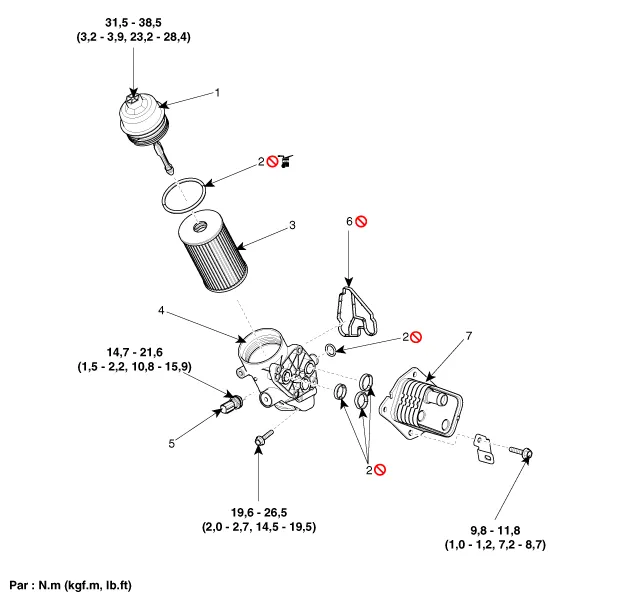 31,5 - 38,5
(3,2 - 3,9, 23,2 - 28,4)

1

2

3

6

4

2

7

14,7 - 21,6
(1,5 - 2,2, 10,8 - 15,9)

5

2

19,6 - 26,5
(2,0 - 2,7, 14,5 - 19,5)

9,8 - 11,8
(1,0 - 1,2, 7,2 - 8,7)

Par : N.m (kgf.m, lb.ft)