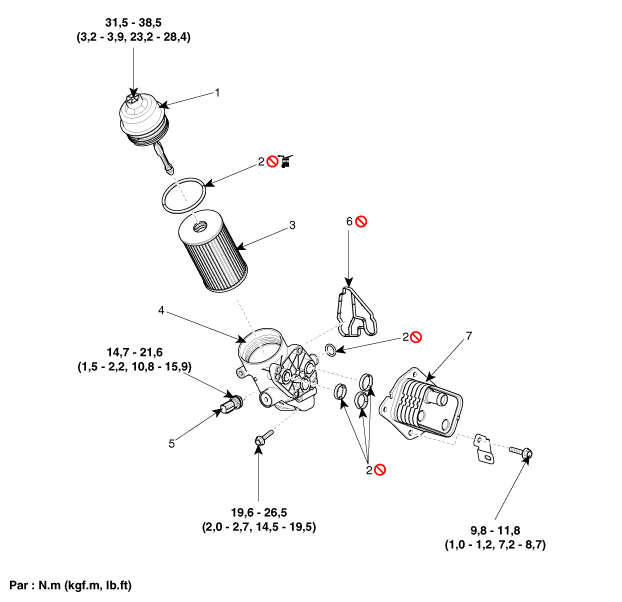 31,5 - 38,5
(3,2 - 3,9, 23,2 - 28,4)

1

2

3

6

4

2

7

14,7 - 21,6
(1,5 - 2,2, 10,8 - 15,9)

5

2

19,6 - 26,5
(2,0 - 2,7, 14,5 - 19,5)

9,8 - 11,8
(1,0 - 1,2, 7,2 - 8,7)

Par : N.m (kgf.m, lb.ft)