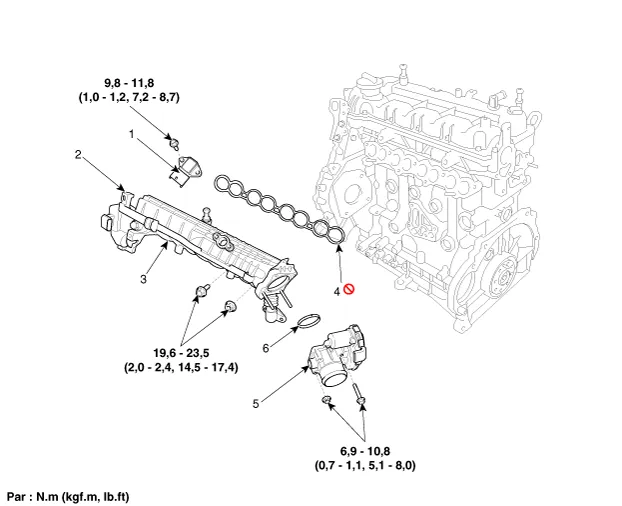 9,8 - 11,8
(1,0 - 1,2, 7,2 - 8,7)

1

2

3

4

19,6 - 23,5
(2,0 - 2,4, 14,5 - 17,4)

6

5

6,9 - 10,8
(0,7 - 1,1, 5,1 - 8,0)

Par : N.m (kgf.m, lb.ft)