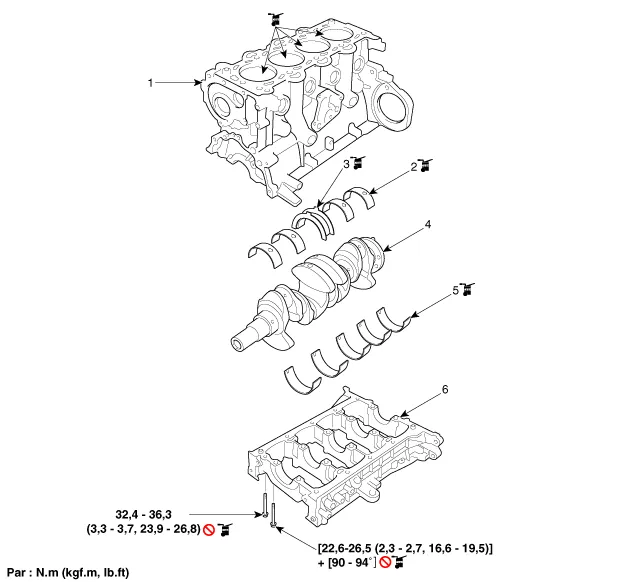 1

3

2

4

5

6

32,4 - 36,3
(3,3 - 3,7, 23,9 - 26,8)

[22,6-26,5 (2,3 - 2,7, 16,6 - 19,5)]
+ [90 - 94°]

Par : N.m (kgf.m, lb.ft)