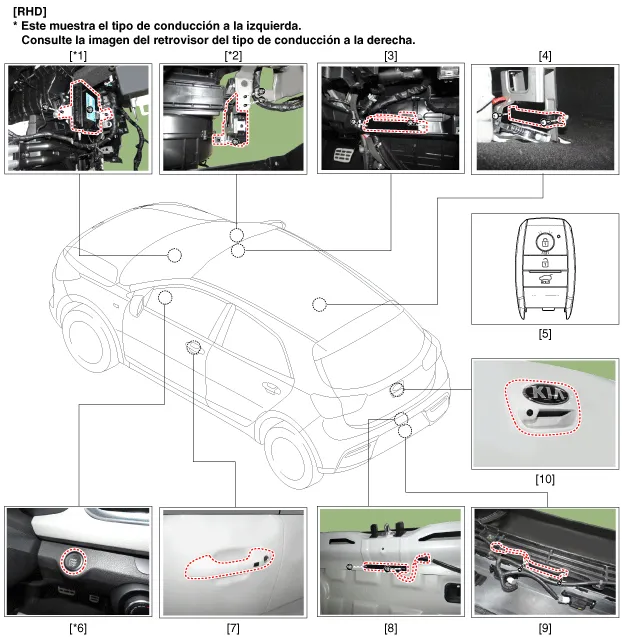 [RHD]
* Este muestra el tipo de conducción a la izquierda.
Consulte la imagen del retrovisor del tipo de conducción a la derecha.

[*1]

[*2]

[3]

[4]

[5]

KIA

[10]

[*6]

[7]

[8]

[9]