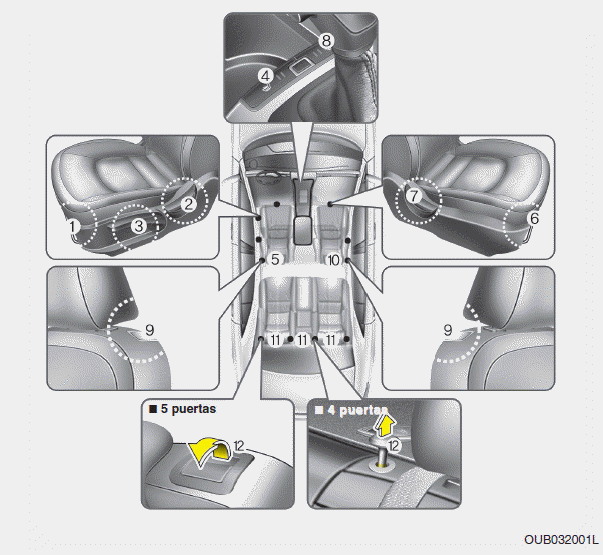 8
4
2
1
3
7
6
5
10
9
9
11
11
11
■ 5 puertas
12
■ 4 puertas
12
OUB032001L