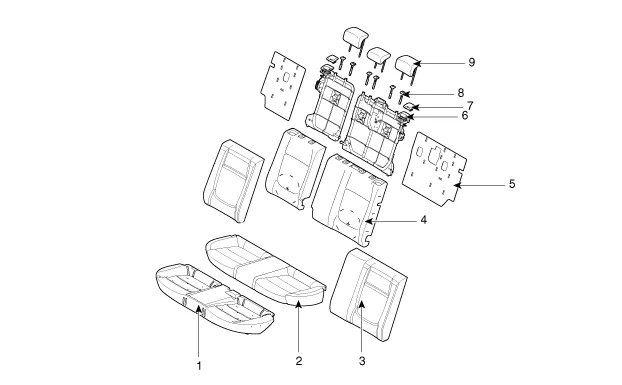 9
8
7
6
5
4
1
2
3